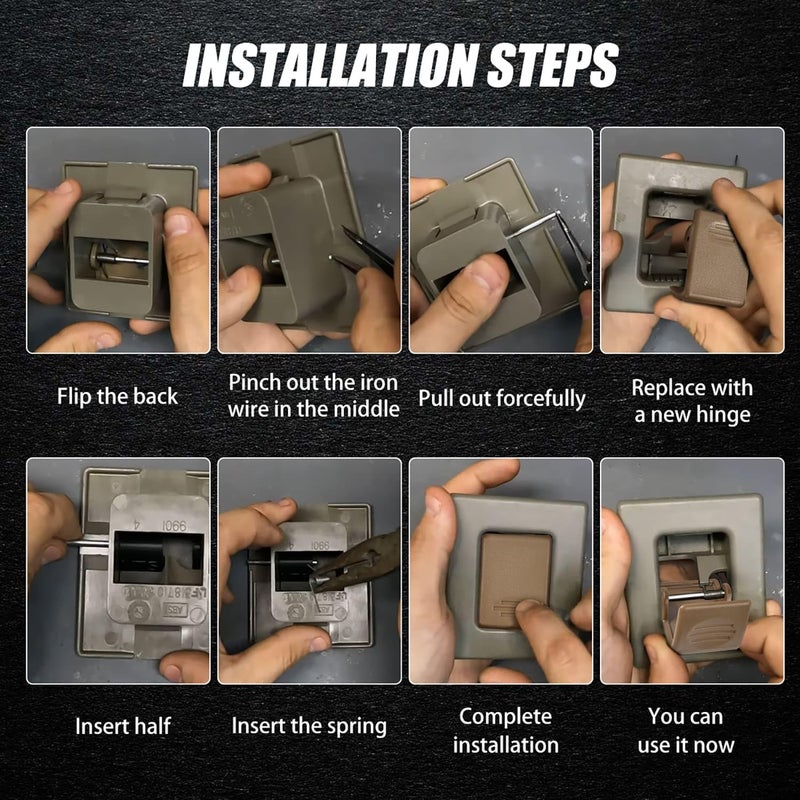 INSTALLATION STEPS

Flip the back

Pinch out the iron wire in the middle

Pull out forcefully

Replace with a new hinge

Insert half

Insert the spring

Complete installation

You can use it now